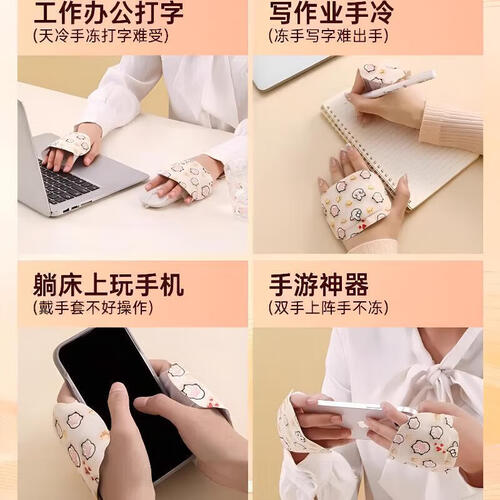 工作办公打字
(天冷手冻打字难受)

写作业手冷
(冻手写字难出手)

躺床上玩手机
(戴手套不好操作)

手游神器
(双手上阵手不冻)