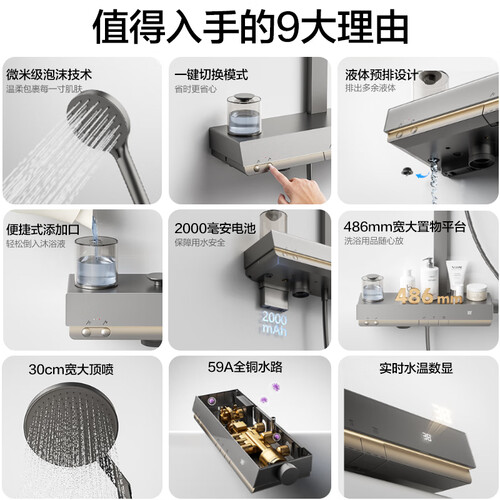 值得入手的9大理由

微米级泡沫技术
温柔包裹每一寸肌肤

一键切换模式
省时更省心

液体预排设计
排出多余液体

便捷式添加口
轻松倒入沐浴液

2000毫安电池
保障用水安全

2000
mAh

486mm宽大置物平台
洗浴用品随心放

486mm

30cm宽大顶喷

59A全铜水路

实时水温数显

38