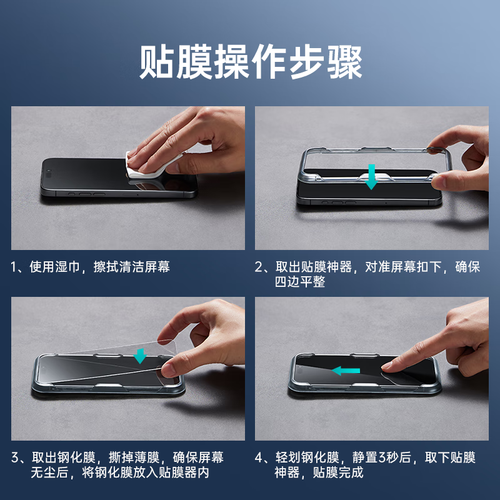 贴膜操作步骤

1、使用湿巾，擦拭清洁屏幕

2、取出贴膜神器，对准屏幕扣下，确保四边平整

3、取出钢化膜，撕掉薄膜，确保屏幕无尘后，将钢化膜放入贴膜器内

4、轻划钢化膜，静置3秒后，取下贴膜神器，贴膜完成