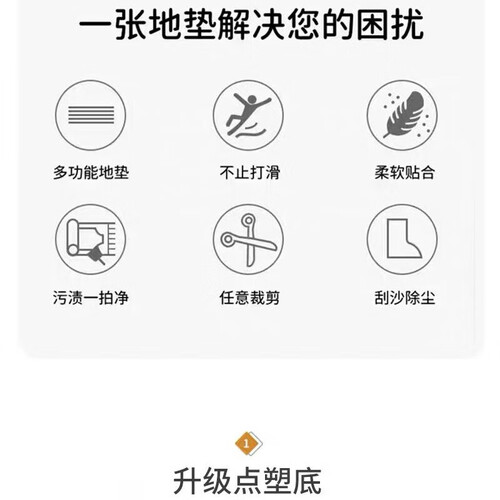 一张地垫解决您的困扰

多功能地垫

不止打滑

柔软贴合

污渍一拍净

任意裁剪

刮沙除尘

1

升级点塑底