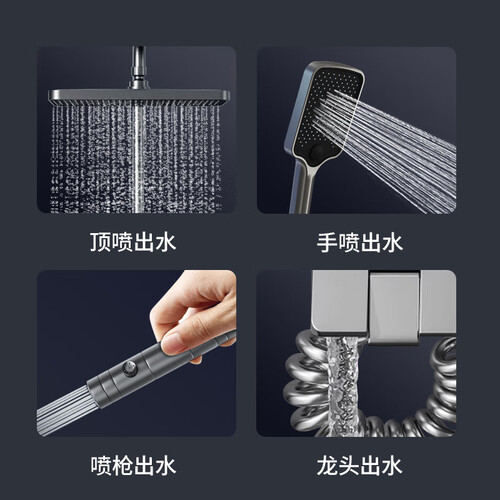 顶喷出水

手喷出水

喷枪出水

龙头出水