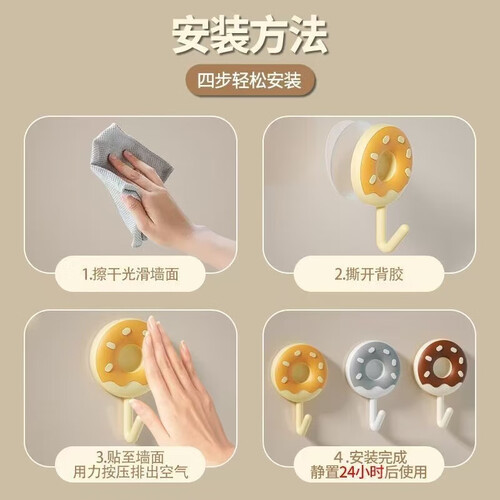 安装方法

四步轻松安装

1.擦干光滑墙面

2.撕开背胶

3.贴至墙面
用力按压排出空气

4.安装完成
静置24小时后使用