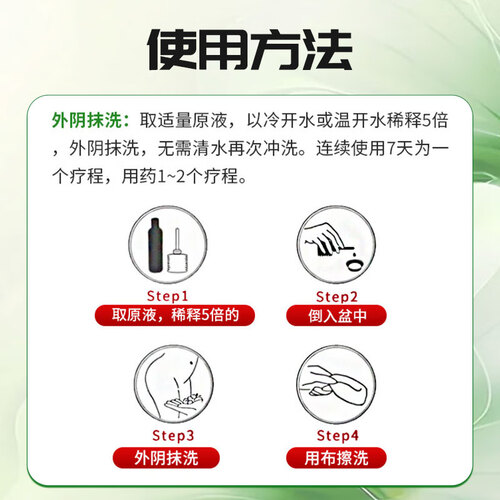 使用方法

外阴抹洗：取适量原液，以冷开水或温开水稀释5倍，外阴抹洗，无需清水再次冲洗。连续使用7天为一个疗程，用药1~2个疗程。

Step1
取原液，稀释5倍的

Step2
倒入盆中

Step3
外阴抹洗

Step4
用布擦洗