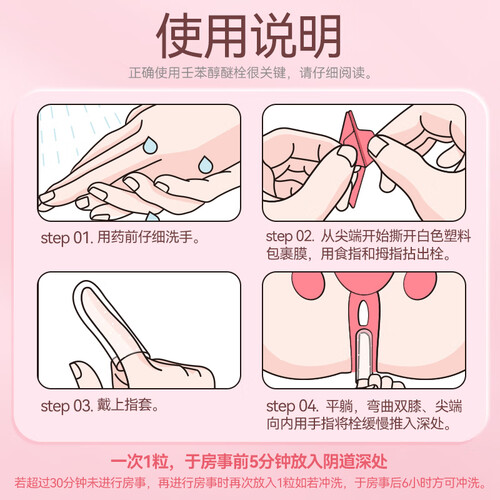 使用说明

正确使用壬苯醇醚栓很关键，请仔细阅读。

step 01. 用药前仔细洗手。

step 02. 从尖端开始撕开白色塑料包裹膜，用食指和拇指拈出栓。

step 03. 戴上指套。

step 04. 平躺，弯曲双膝、尖端向内用手指将栓缓慢推入深处。

一次1粒，于房事前5分钟放入阴道深处

若超过30分钟未进行房事，再进行房事时再次放入1粒如若冲洗，于房事后6小时方可冲洗。