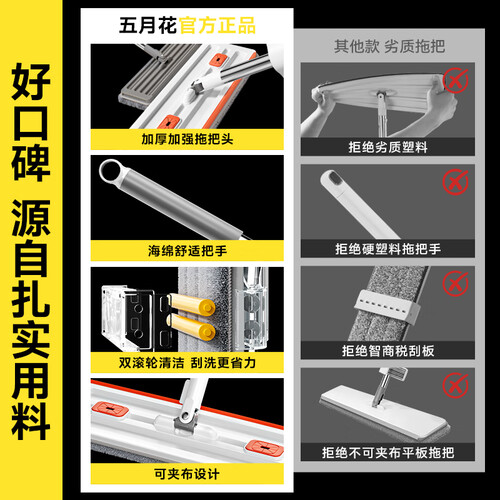 好口碑 源自扎实用料

五月花官方正品

加厚加强拖把头

海绵舒适把手

双滚轮清洁 刮洗更省力

可夹布设计

其他款 劣质拖把

拒绝劣质塑料

拒绝硬塑料拖把手

拒绝智商税刮板

拒绝不可夹布平板拖把