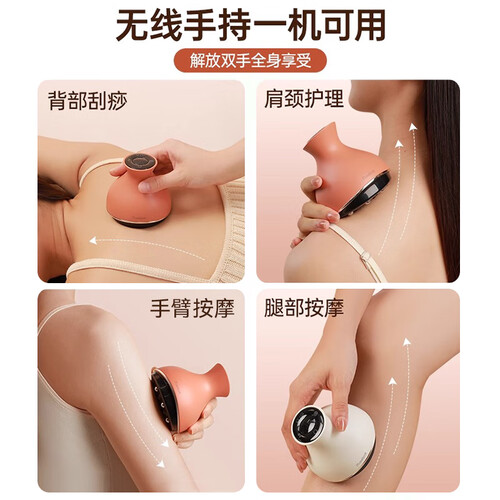 无线手持一机可用

解放双手全身享受

背部刮痧

肩颈护理

手臂按摩

腿部按摩