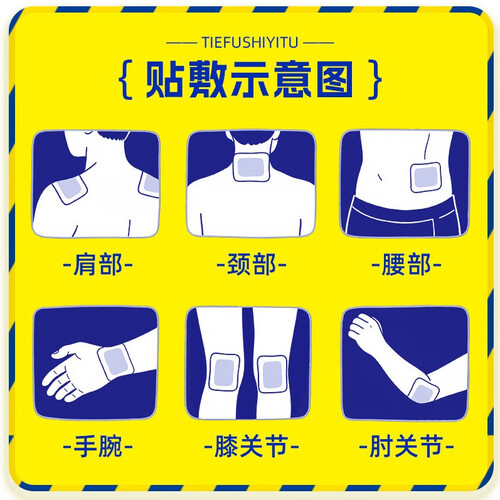 —— TIEFUSHIYITU ——

{ 贴敷示意图 }

-肩部-

-颈部-

-腰部-

-手腕-

-膝关节-

-肘关节-