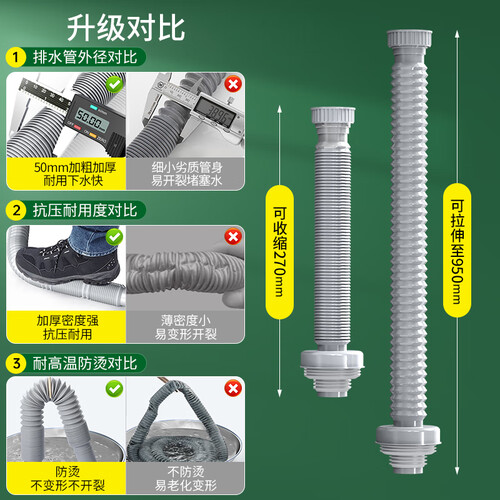 升级对比

1 排水管外径对比

50.00

38.96

50mm加粗加厚
耐用下水快

细小劣质管身
易开裂堵塞水

2 抗压耐用度对比

加厚密度强
抗压耐用

薄密度小
易变形开裂

3 耐高温防烫对比

防烫
不变形不开裂

不防烫
易老化变形

可收缩270mm

可拉伸至950mm