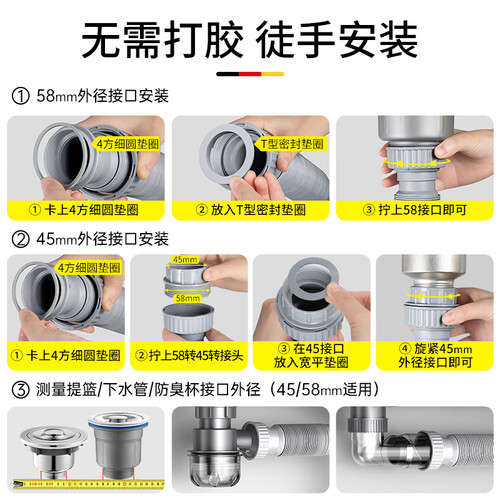 无需打胶 徒手安装

① 58mm外径接口安装

4方细圆垫圈

① 卡上4方细圆垫圈

T型密封垫圈

② 放入T型密封垫圈

③ 拧上58接口即可

② 45mm外径接口安装

4方细圆垫圈

① 卡上4方细圆垫圈

45mm

58mm

② 拧上58转45转接头

③ 在45接口放入宽平垫圈

④ 旋紧45mm外径接口即可

③ 测量提篮/下水管/防臭杯接口外径（45/58mm适用）