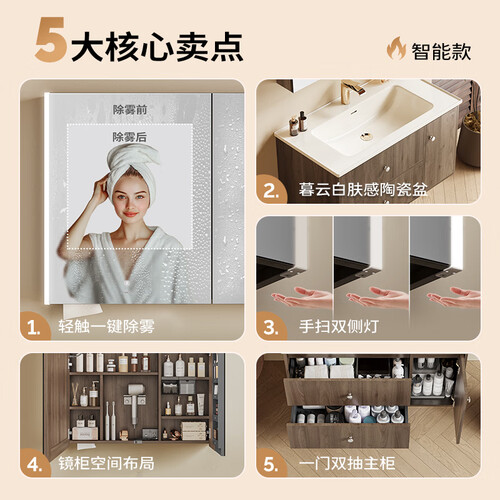 5大核心卖点

智能款

除雾前

除雾后

1. 轻触一键除雾

2. 暮云白肤感陶瓷盆

3. 手扫双侧灯

4. 镜柜空间布局

5. 一门双抽主柜