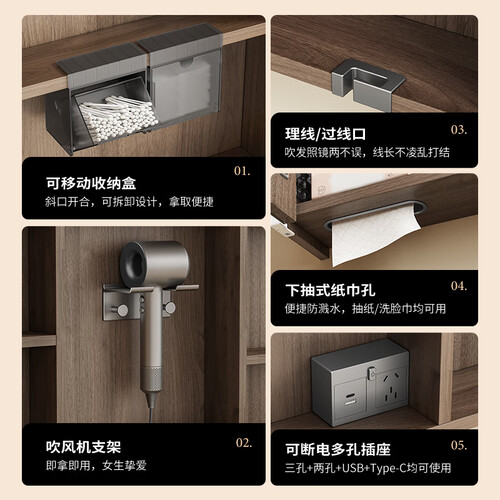 01.
可移动收纳盒
斜口开合，可拆卸设计，拿取便捷

02.
吹风机支架
即拿即用，女生挚爱

03.
理线/过线口
吹发照镜两不误，线长不凌乱打结

04.
下抽式纸巾孔
便捷防溅水，抽纸/洗脸巾均可用

05.
可断电多孔插座
三孔+两孔+USB+Type-C均可使用