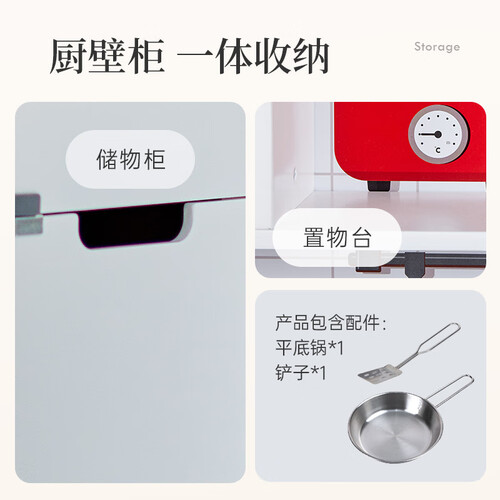 厨壁柜 一体收纳

Storage

储物柜

°C

置物台

产品包含配件:
平底锅*1
铲子*1