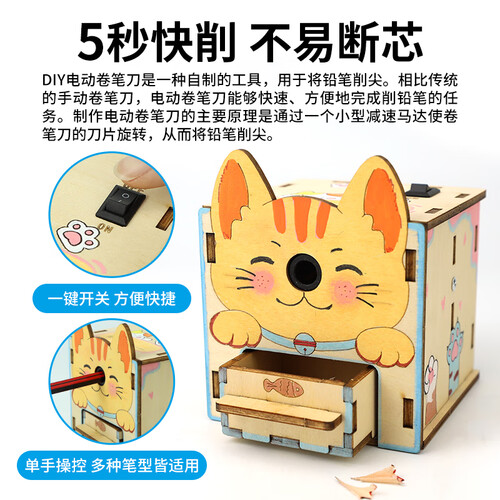 5秒快削 不易断芯

DIY电动卷笔刀是一种自制的工具，用于将铅笔削尖。相比传统的手动卷笔刀，电动卷笔刀能够快速、方便地完成削铅笔的任务。制作电动卷笔刀的主要原理是通过一个小型减速马达使卷笔刀的刀片旋转，从而将铅笔削尖。

ON

一键开关 方便快捷

单手操控 多种笔型皆适用