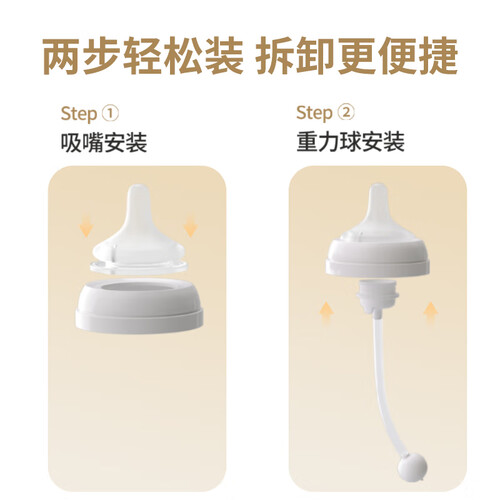 两步轻松装 拆卸更便捷

Step ①
吸嘴安装

Step ②
重力球安装