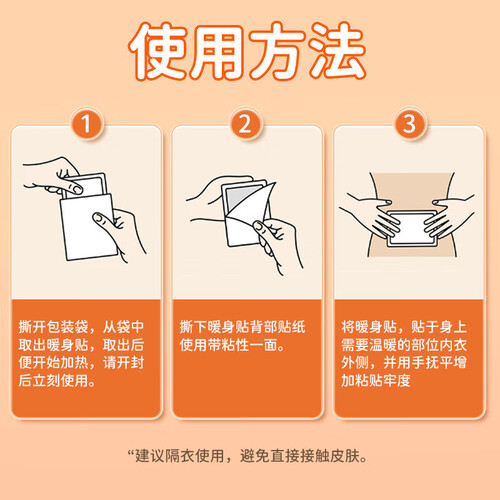 使用方法

1

撕开包装袋，从袋中取出暖身贴，取出后便开始加热，请开封后立刻使用。

2

撕下暖身贴背部贴纸使用带粘性一面。

3

将暖身贴，贴于身上需要温暖的部位内衣外侧，并用手抚平增加粘贴牢度

“建议隔衣使用，避免直接接触皮肤。