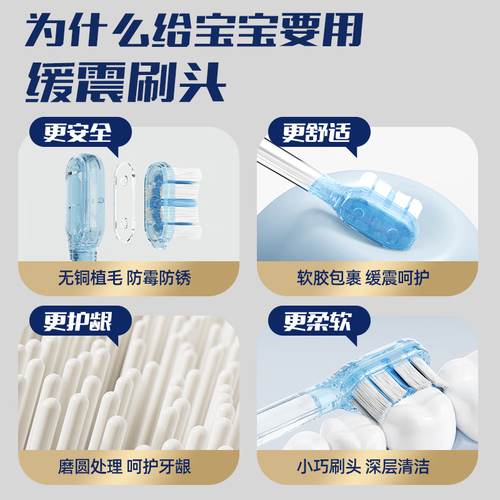 为什么给宝宝要用
缓震刷头

更安全

无铜植毛 防霉防锈

更舒适

软胶包裹 缓震呵护

更护龈

磨圆处理 呵护牙龈

更柔软

小巧刷头 深层清洁