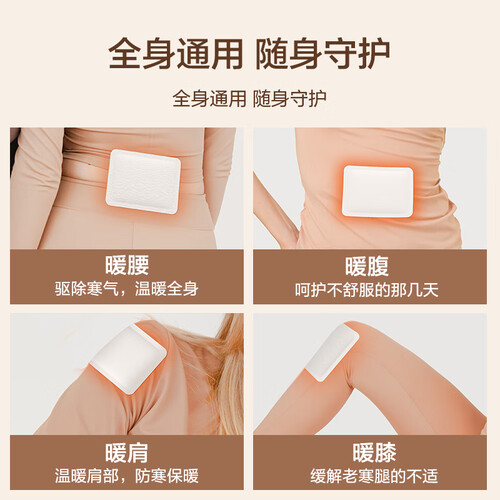 全身通用 随身守护

全身通用 随身守护

暖腰
驱除寒气，温暖全身

暖腹
呵护不舒服的那几天

暖肩
温暖肩部，防寒保暖

暖膝
缓解老寒腿的不适