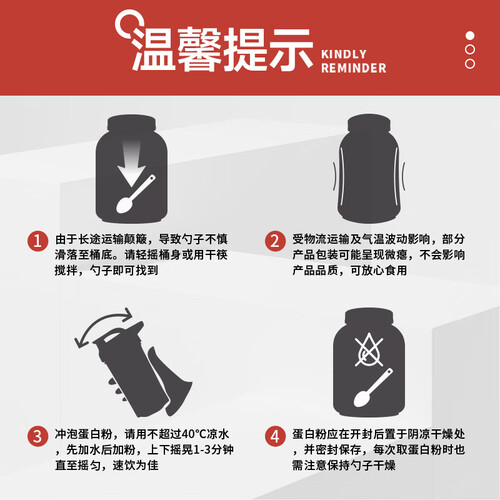 温馨提示 KINDLY REMINDER

1 由于长途运输颠簸，导致勺子不慎滑落至桶底。请轻摇桶身或用干筷搅拌，勺子即可找到

2 受物流运输及气温波动影响，部分产品包装可能呈现微瘪，不会影响产品品质，可放心食用

3 冲泡蛋白粉，请用不超过40°C凉水，先加水后加粉，上下摇晃1-3分钟直至摇匀，速饮为佳

4 蛋白粉应在开封后置于阴凉干燥处，并密封保存，每次取蛋白粉时也需注意保持勺子干燥