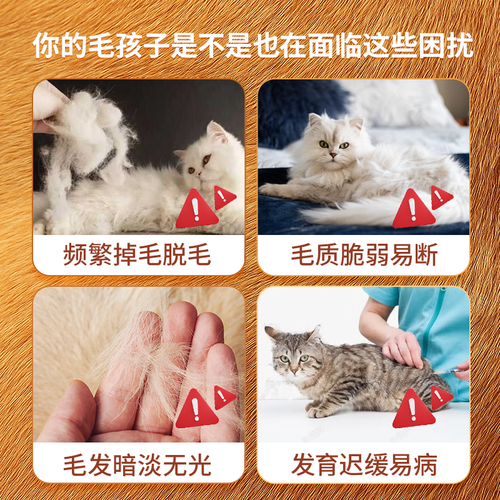 你的毛孩子是不是也在面临这些困扰

频繁掉毛脱毛

毛质脆弱易断

毛发暗淡无光

发育迟缓易病