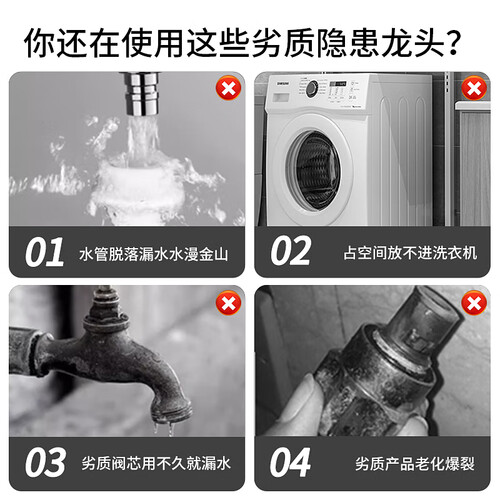 你还在使用这些劣质隐患龙头?

01 水管脱落漏水水漫金山

02 占空间放不进洗衣机

03 劣质阀芯用不久就漏水

04 劣质产品老化爆裂