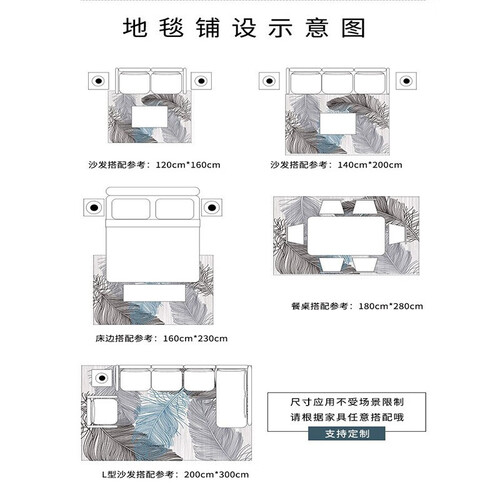 地毯铺设示意图

沙发搭配参考：120cm*160cm

沙发搭配参考：140cm*200cm

床边搭配参考：160cm*230cm

餐桌搭配参考：180cm*280cm

L型沙发搭配参考：200cm*300cm

尺寸应用不受场景限制
请根据家具任意搭配哦
支持定制