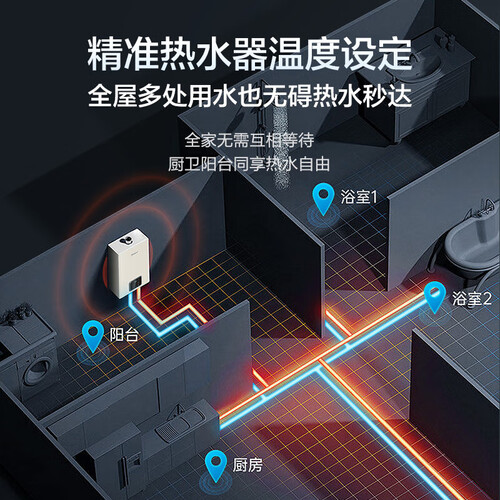 精准热水器温度设定
全屋多处用水也无碍热水秒达

全家无需互相等待
厨卫阳台同享热水自由

浴室1

浴室2

阳台

厨房