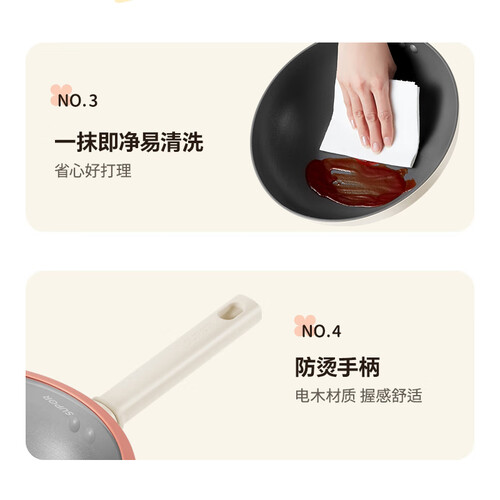 NO.3

一抹即净易清洗

省心好打理

NO.4

防烫手柄

电木材质 握感舒适

SUPOR