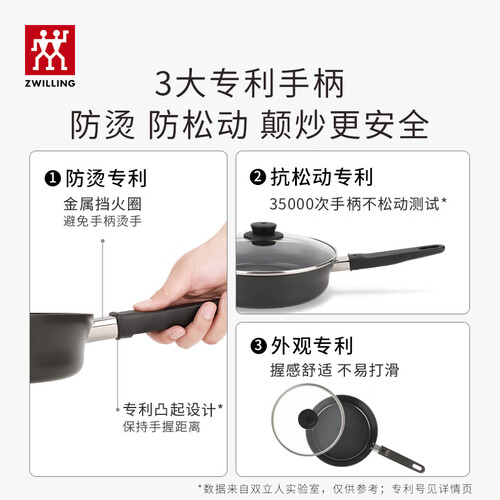 ZWILLING

3大专利手柄
防烫 防松动 颠炒更安全

❶ 防烫专利
金属挡火圈
避免手柄烫手

专利凸起设计*
保持手握距离

❷ 抗松动专利
35000次手柄不松动测试*

❸ 外观专利
握感舒适 不易打滑

*数据来自双立人实验室，仅供参考；专利号见详情页