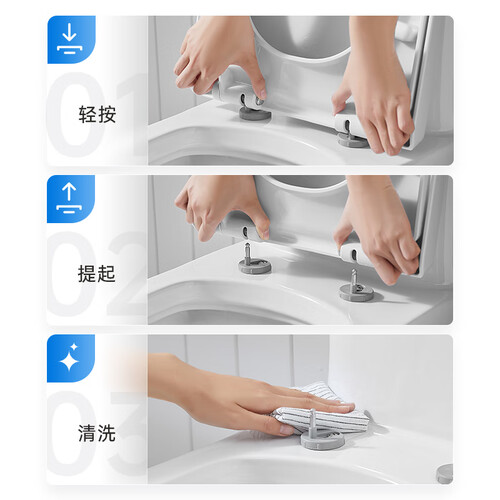 01
轻按

02
提起

03
清洗