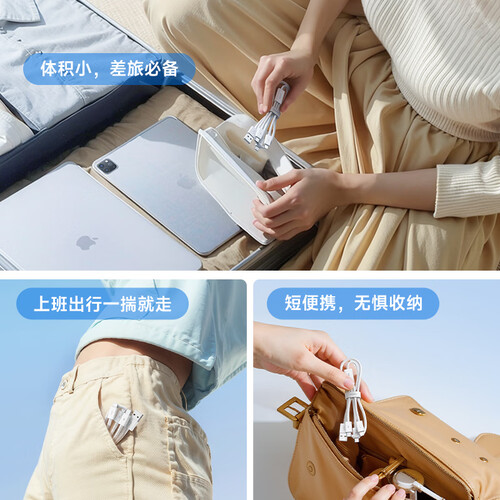 体积小，差旅必备

上班出行一揣就走

短便携，无惧收纳