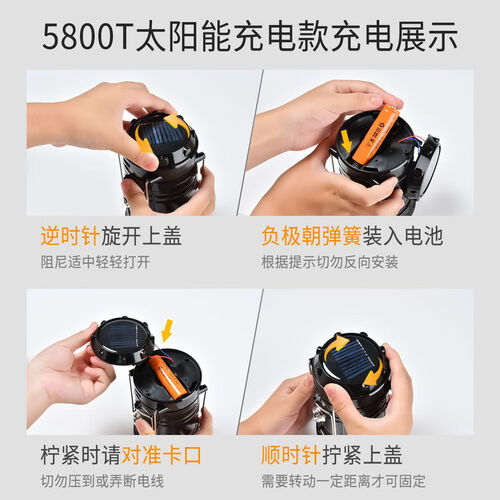 5800T太阳能充电款充电展示

逆时针旋开上盖
阻尼适中轻轻打开

负极朝弹簧装入电池
根据提示切勿反向安装

柠紧时请对准卡口
切勿压到或弄断电线

顺时针拧紧上盖
需要转动一定距离才可固定