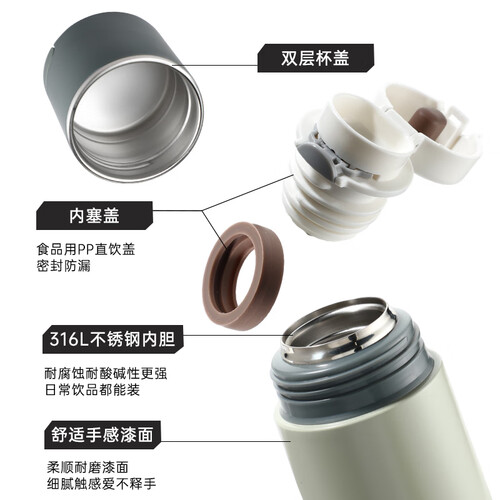 双层杯盖

内塞盖

食品用PP直饮盖
密封防漏

316L不锈钢内胆

耐腐蚀耐酸碱性更强
日常饮品都能装

舒适手感漆面

柔顺耐磨漆面
细腻触感爱不释手