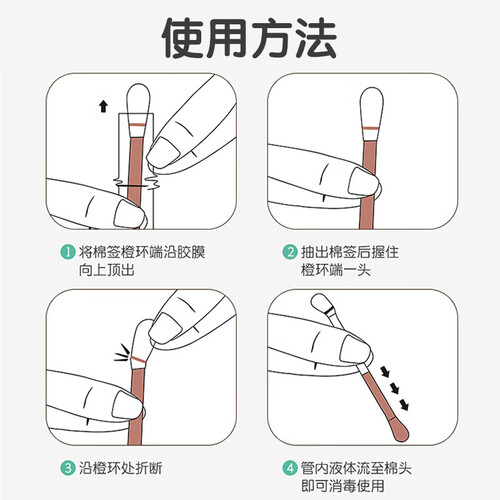 使用方法

1 将棉签橙环端沿胶膜向上顶出

2 抽出棉签后握住橙环端一头

3 沿橙环处折断

4 管内液体流至棉头即可消毒使用