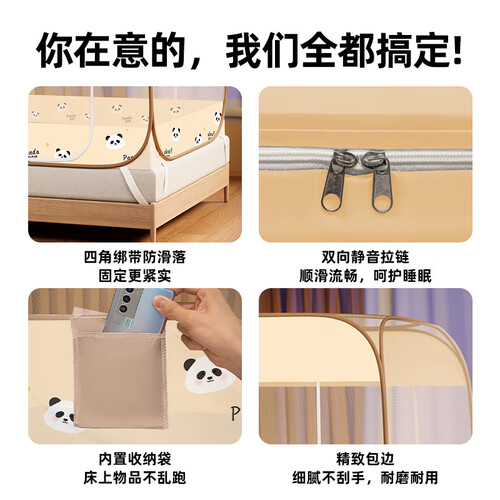 你在意的，我们全都搞定!

四角绑带防滑落
固定更紧实

双向静音拉链
顺滑流畅，呵护睡眠

内置收纳袋
床上物品不乱跑

精致包边
细腻不刮手，耐磨耐用