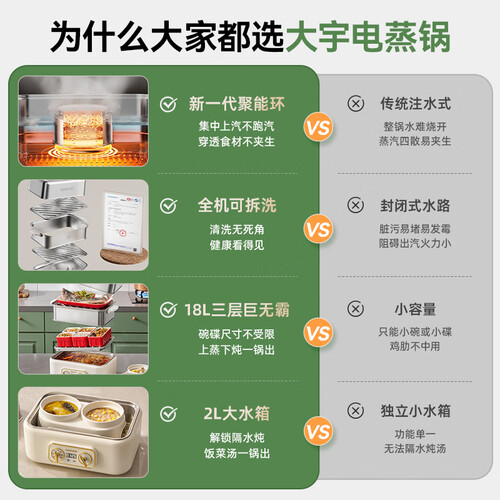 为什么大家都选大宇电蒸锅

新一代聚能环
集中上汽不跑汽
穿透食材不夹生

VS

传统注水式
整锅水难烧开
蒸汽四散易夹生

全机可拆洗
清洗无死角
健康看得见

VS

封闭式水路
脏污易堵易发霉
阻碍出汽火力小

18L三层巨无霸
碗碟尺寸不受限
上蒸下炖一锅出

VS

小容量
只能小碗或小碟
鸡肋不中用

2L大水箱
解锁隔水炖
饭菜汤一锅出

VS

独立小水箱
功能单一
无法隔水炖汤