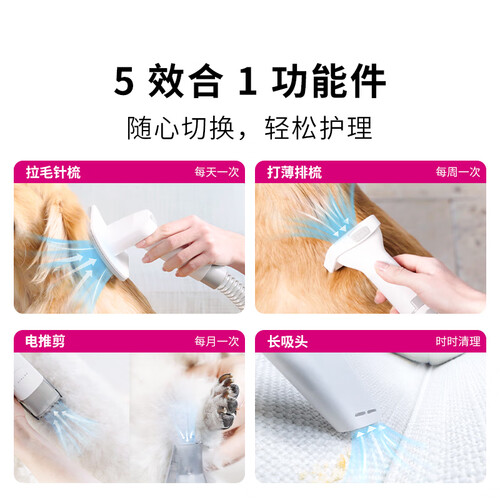 5 效合 1 功能件

随心切换，轻松护理

拉毛针梳 每天一次

打薄排梳 每周一次

电推剪 每月一次

长吸头 时时清理