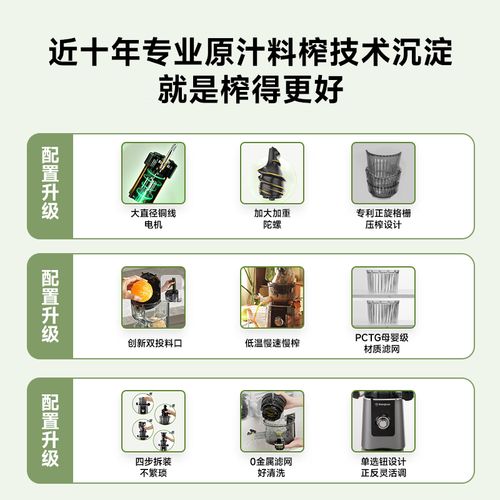 近十年专业原汁料榨技术沉淀
就是榨得更好

配置升级

大直径铜线电机

加大加重陀螺

专利正旋格栅压榨设计

配置升级

创新双投料口

低温慢速慢榨

PCTG母婴级材质滤网

配置升级

四步拆装不繁琐

0金属滤网好清洗

单选钮设计正反灵活调