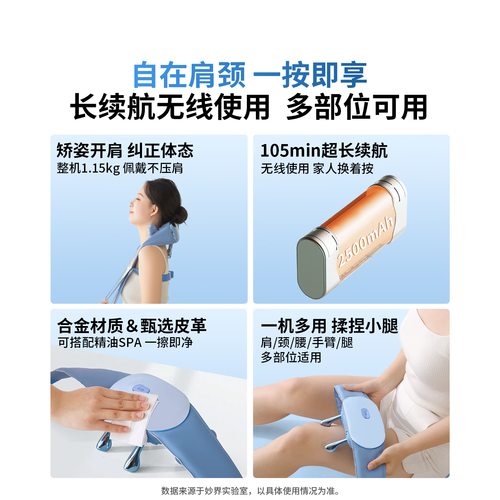 自在肩颈 一按即享
长续航无线使用 多部位可用

矫姿开肩 纠正体态
整机1.15kg 佩戴不压肩

105min超长续航
无线使用 家人换着按

2500mAh

合金材质＆甄选皮革
可搭配精油SPA 一擦即净

一机多用 揉捏小腿
肩/颈/腰/手臂/腿
多部位适用

数据来源于妙界实验室，以具体使用情况为准。