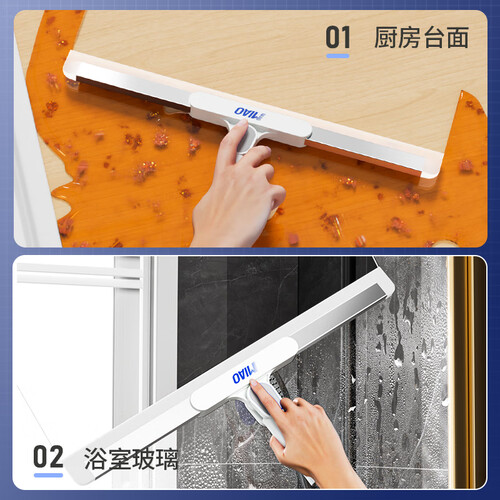 01 厨房台面

MIAO

MIAO

02 浴室玻璃