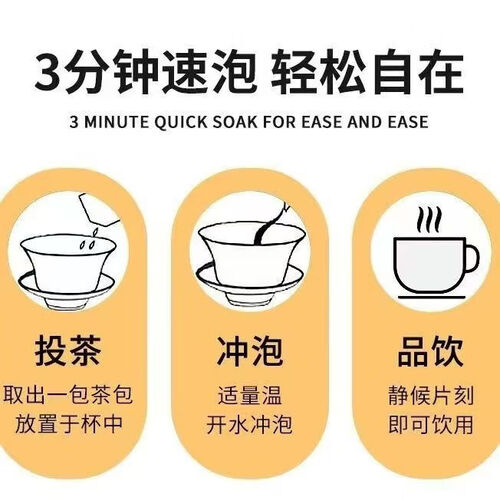 3分钟速泡 轻松自在

3 MINUTE QUICK SOAK FOR EASE AND EASE

投茶

取出一包茶包
放置于杯中

冲泡

适量温
开水冲泡

品饮

静候片刻
即可饮用