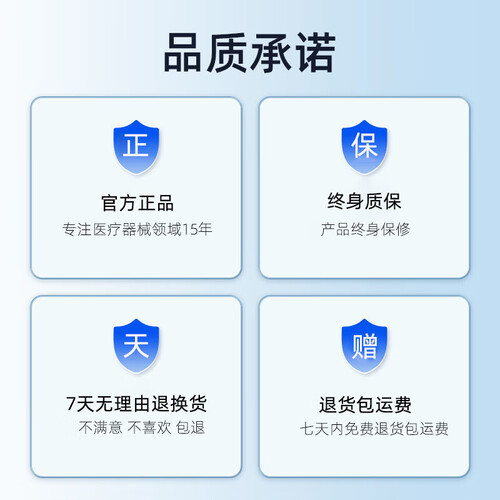 品质承诺

正

官方正品

专注医疗器械领域15年

保

终身质保

产品终身保修

天

7天无理由退换货

不满意 不喜欢 包退

赠

退货包运费

七天内免费退货包运费