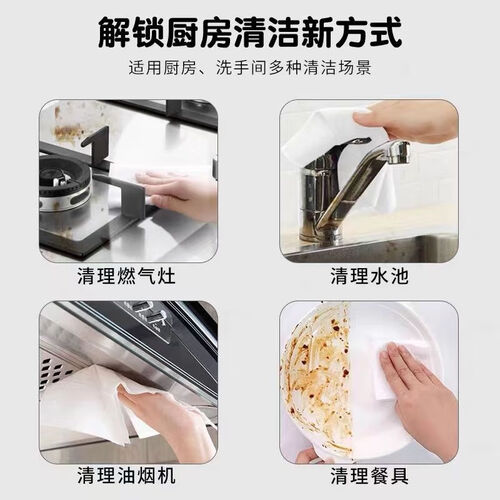 解锁厨房清洁新方式

适用厨房、洗手间多种清洁场景

清理燃气灶

清理水池

清理油烟机

清理餐具