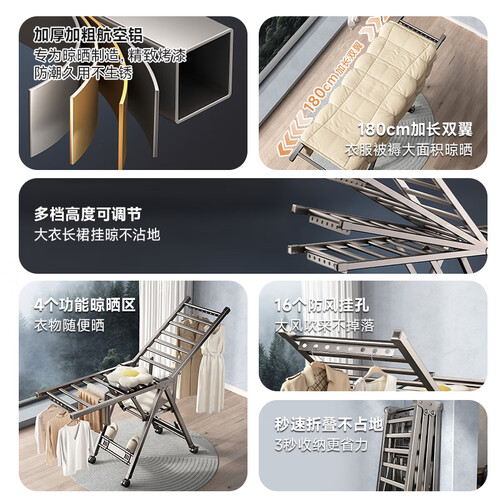 加厚加粗航空铝
专为晾晒制造，精致烤漆
防潮久用不生锈

180cm加长双翼

180cm加长双翼
衣服被褥大面积晾晒

多档高度可调节
大衣长裙挂晾不沾地

4个功能晾晒区
衣物随便晒

16个防风挂孔
大风吹来不掉落

秒速折叠不占地
3秒收纳更省力