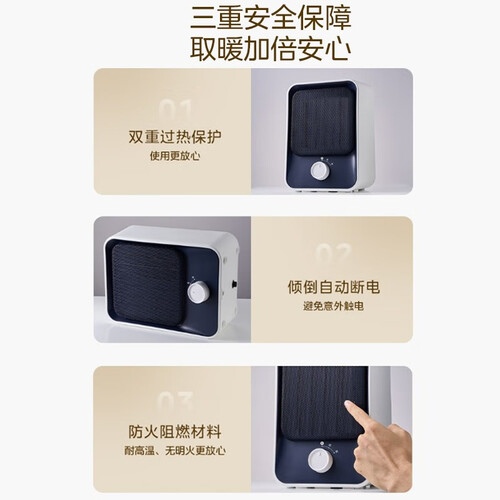 三重安全保障
取暖加倍安心

01
双重过热保护
使用更放心

02
倾倒自动断电
避免意外触电

03
防火阻燃材料
耐高温、无明火更放心