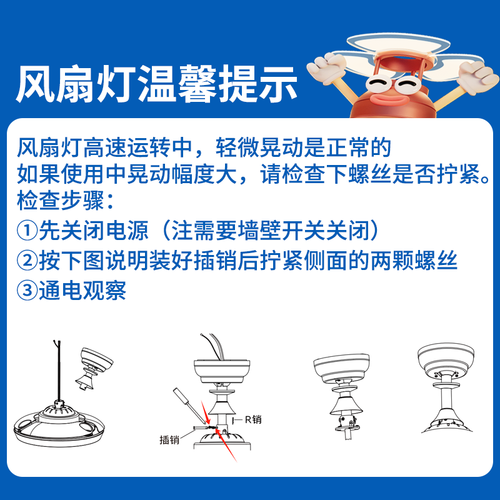 风扇灯温馨提示

风扇灯高速运转中，轻微晃动是正常的
如果使用中晃动幅度大，请检查下螺丝是否拧紧。
检查步骤：
①先关闭电源（注需要墙壁开关关闭）
②按下图说明装好插销后拧紧侧面的两颗螺丝
③通电观察

R销
插销