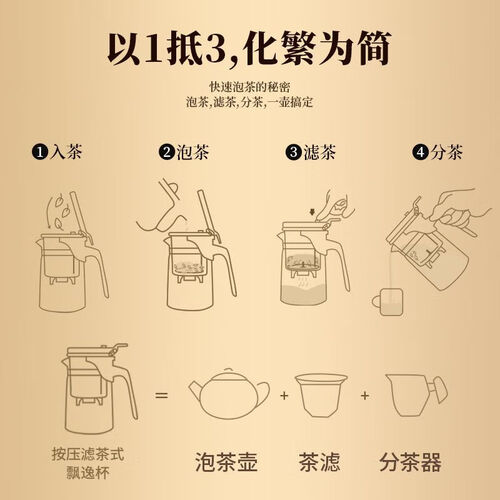 以1抵3,化繁为简

快速泡茶的秘密
泡茶,滤茶,分茶,一壶搞定

❶入茶 ❷泡茶 ❸滤茶 ❹分茶

按压滤茶式
飘逸杯

=

泡茶壶

+

茶滤

+

分茶器