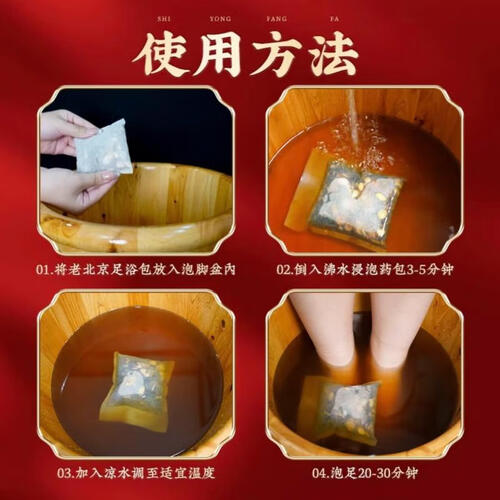 SHI YONG FANG FA

使用方法

01.将老北京足浴包放入泡脚盆内

02.倒入沸水浸泡药包3-5分钟

03.加入凉水调至适宜温度

04.泡足20-30分钟