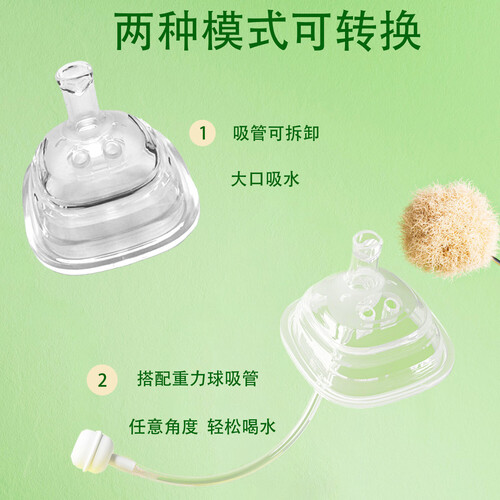 两种模式可转换

1 吸管可拆卸

大口吸水

2 搭配重力球吸管

任意角度 轻松喝水