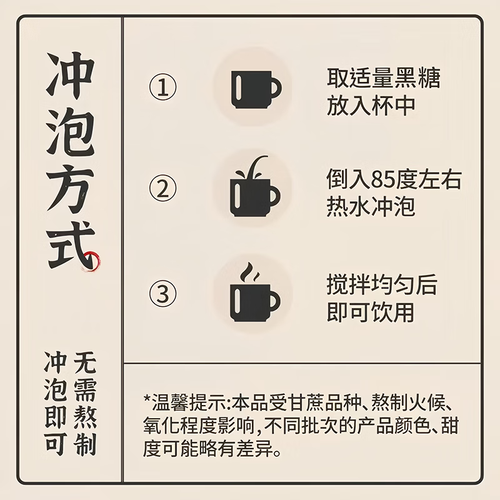 冲泡方式

无需熬制
冲泡即可

①
取适量黑糖放入杯中

②
倒入85度左右热水冲泡

③
搅拌均匀后即可饮用

*温馨提示:本品受甘蔗品种、熬制火候、氧化程度影响,不同批次的产品颜色、甜度可能略有差异。