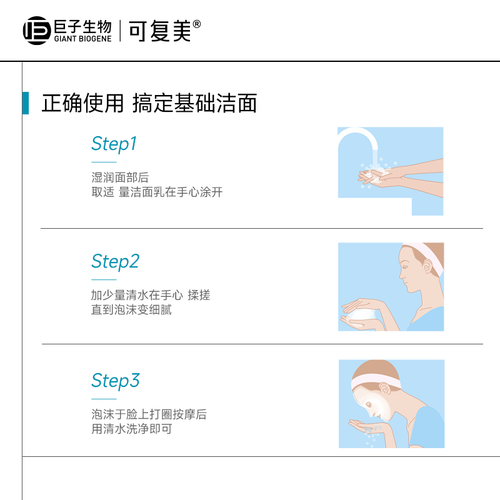 巨子生物
GIANT BIOGENE
可复美®

正确使用 搞定基础洁面

Step1

湿润面部后
取适 量洁面乳在手心涂开

Step2

加少量清水在手心 揉搓
直到泡沫变细腻

Step3

泡沫于脸上打圈按摩后
用清水洗净即可